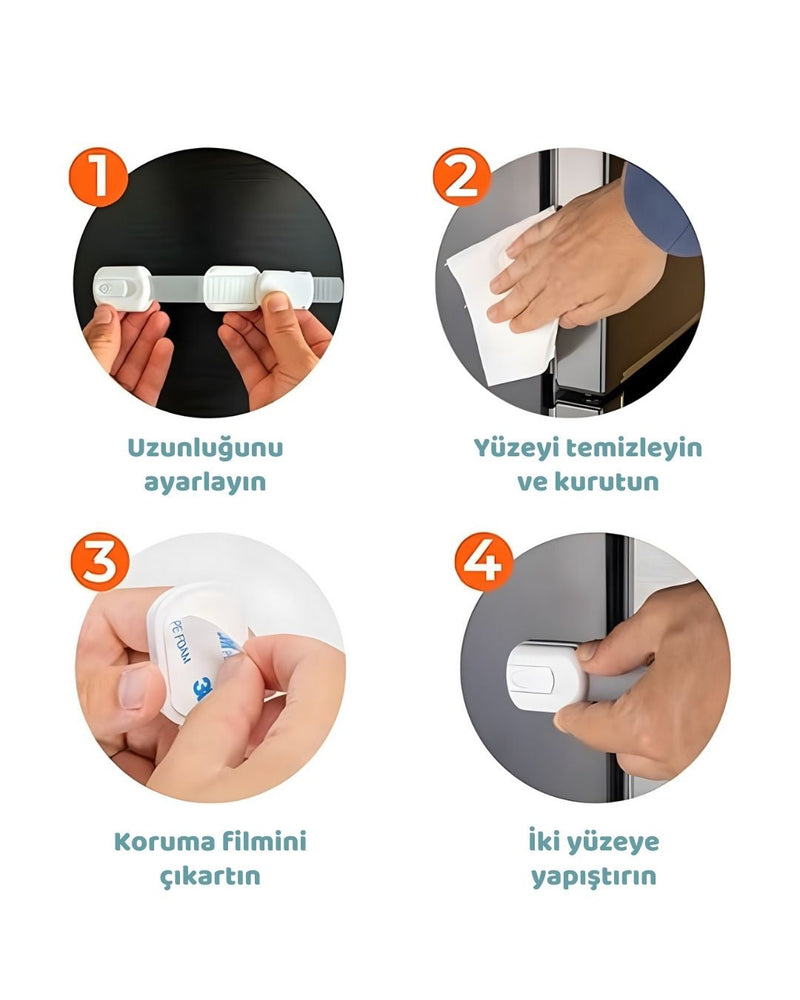 1

Uzunluğunu ayarlayın

2

Yüzeyi temizleyin ve kurutun

3

PE FOAM

3M

Koruma filmini çıkartın

4

İki yüzeye yapıştırın